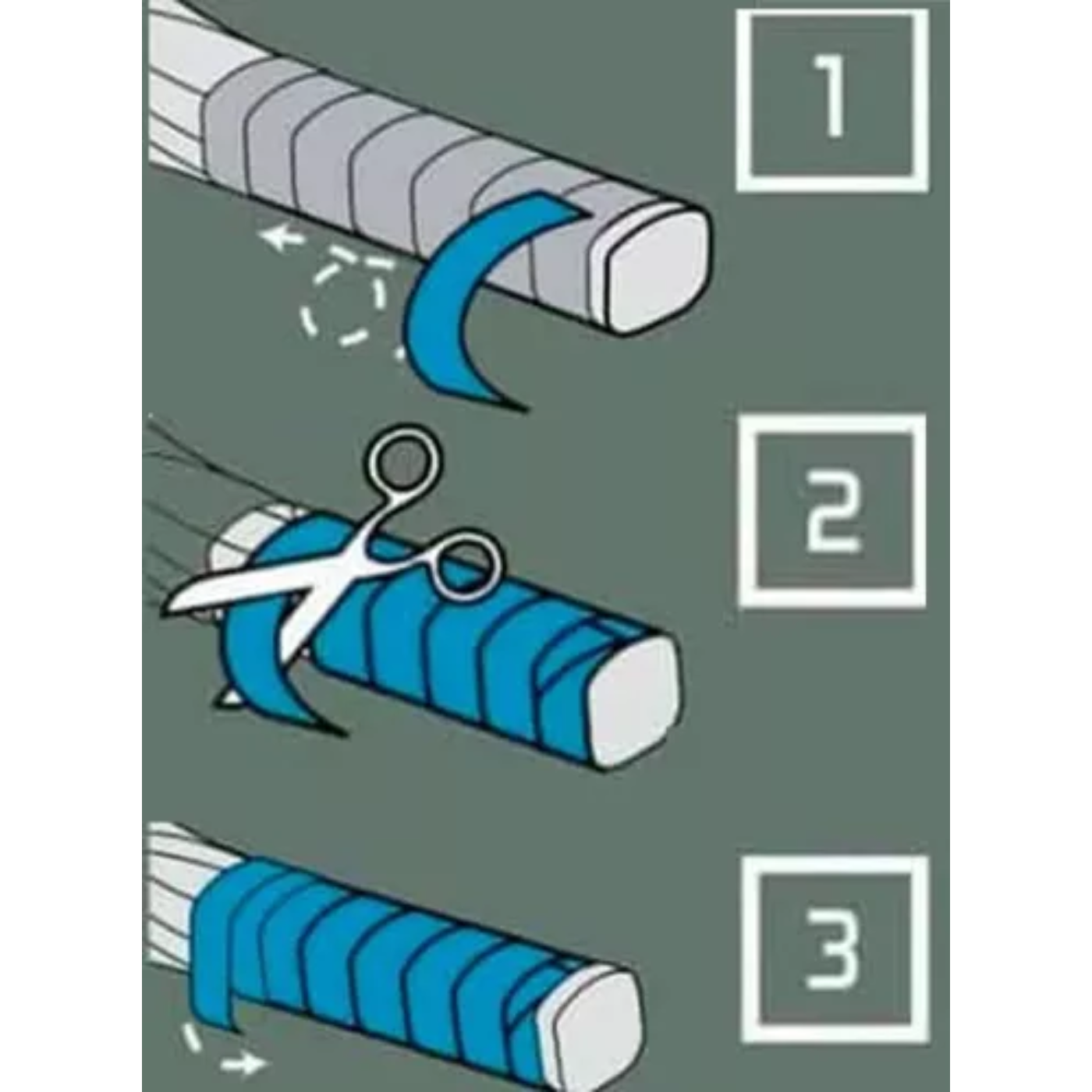 1

2

3